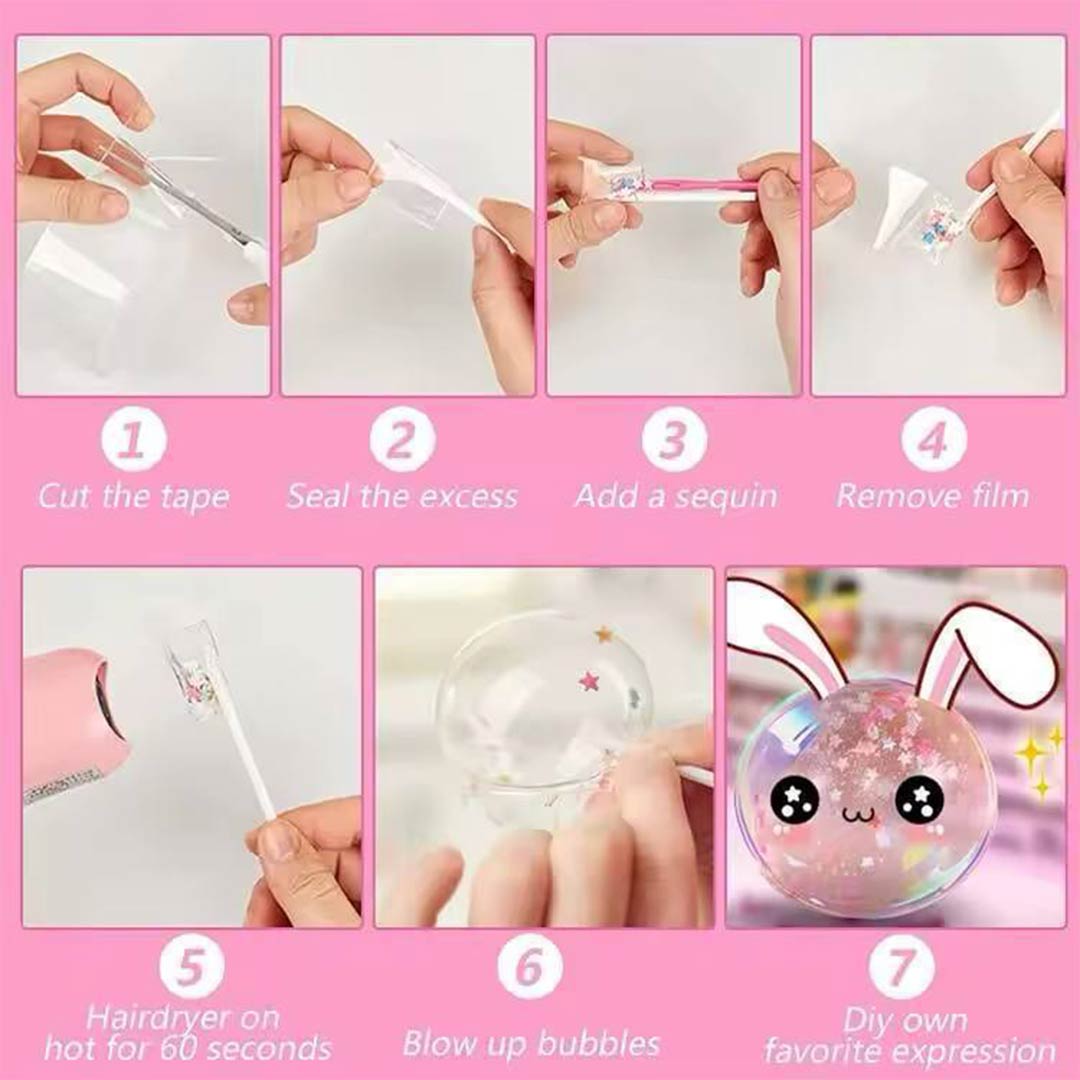 1
Cut the tape

2
Seal the excess

3
Add a sequin

4
Remove film

5
Hairdryer on hot for 60 seconds

6
Blow up bubbles

7
Diy own favorite expression